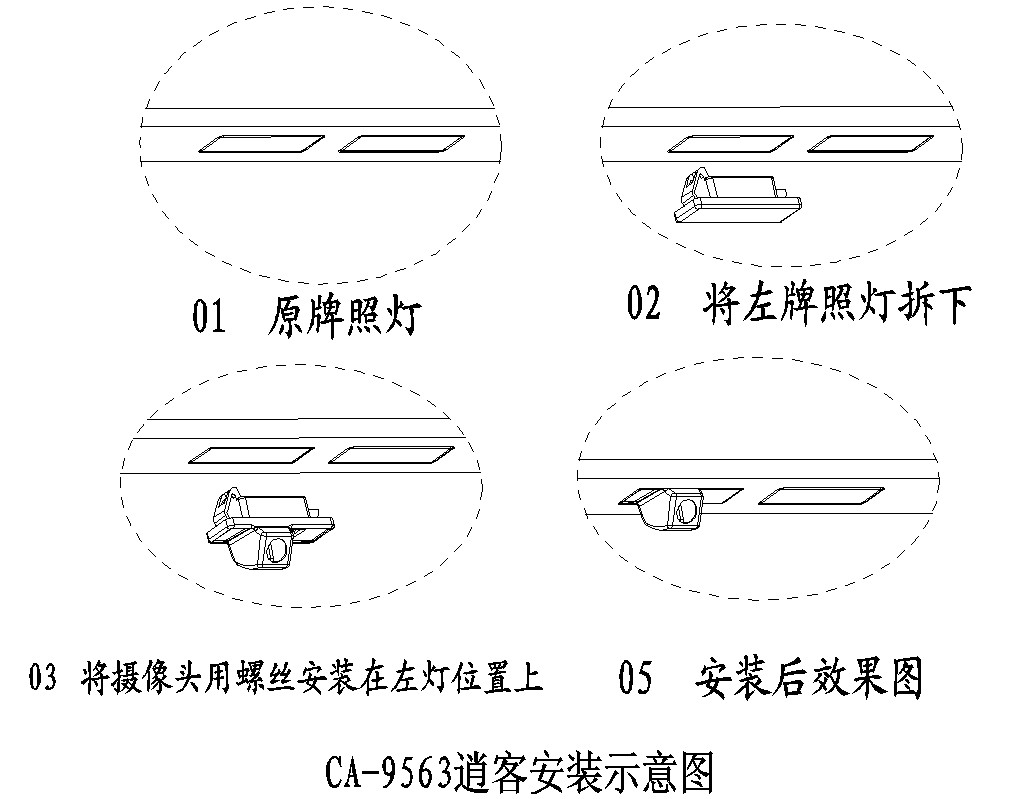 01 原牌照灯

02 将左牌照灯拆下

03 将摄像头用螺丝安装在左灯位置上

05 安装后效果图

CA-9563逍客安装示意图