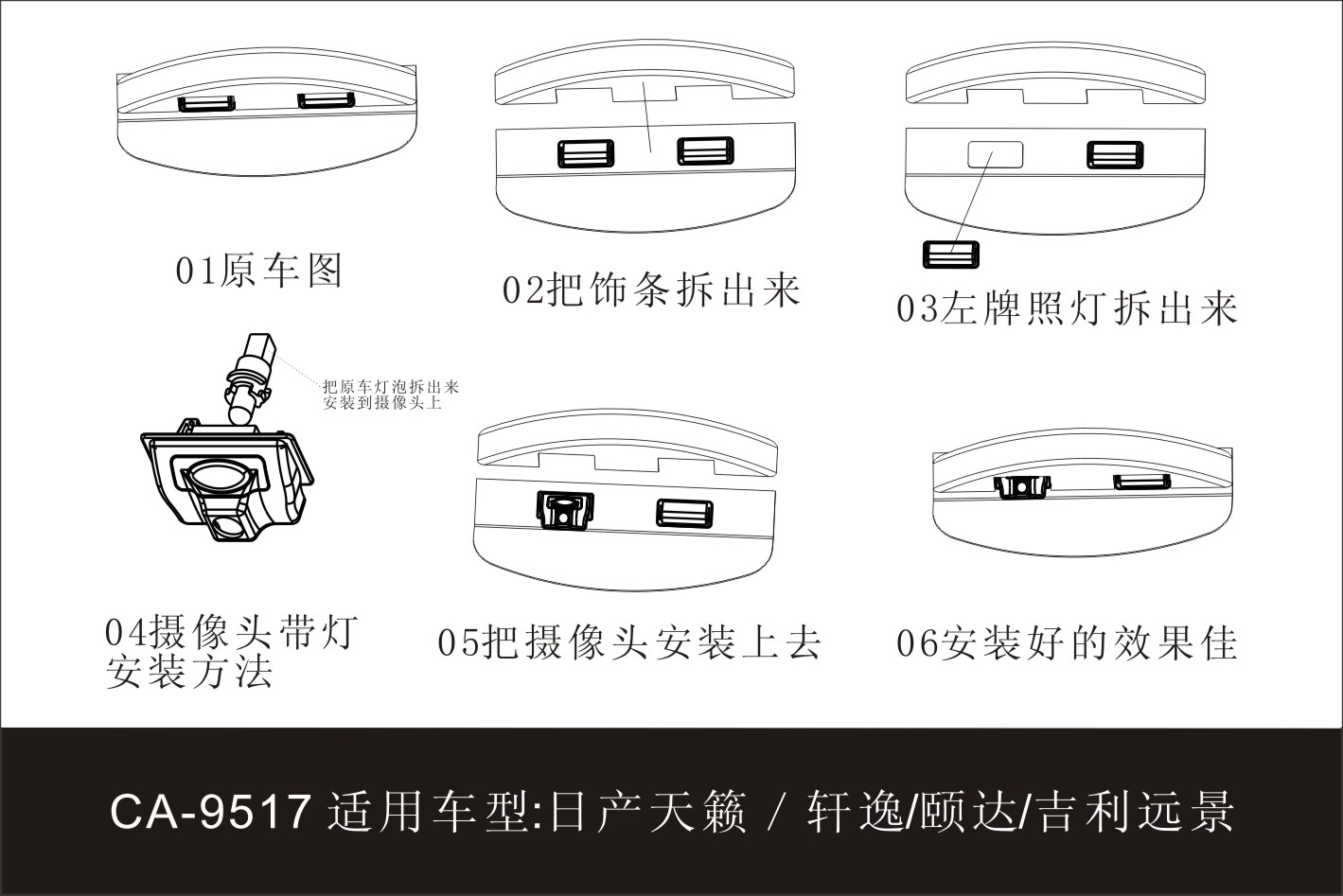 01原车图

02把饰条拆出来

03左牌照灯拆出来

把原车灯泡拆出来
安装到摄像头上

04摄像头带灯
安装方法

05把摄像头安装上去

06安装好的效果佳

CA-9517 适用车型:日产天籁 / 轩逸/颐达/吉利远景