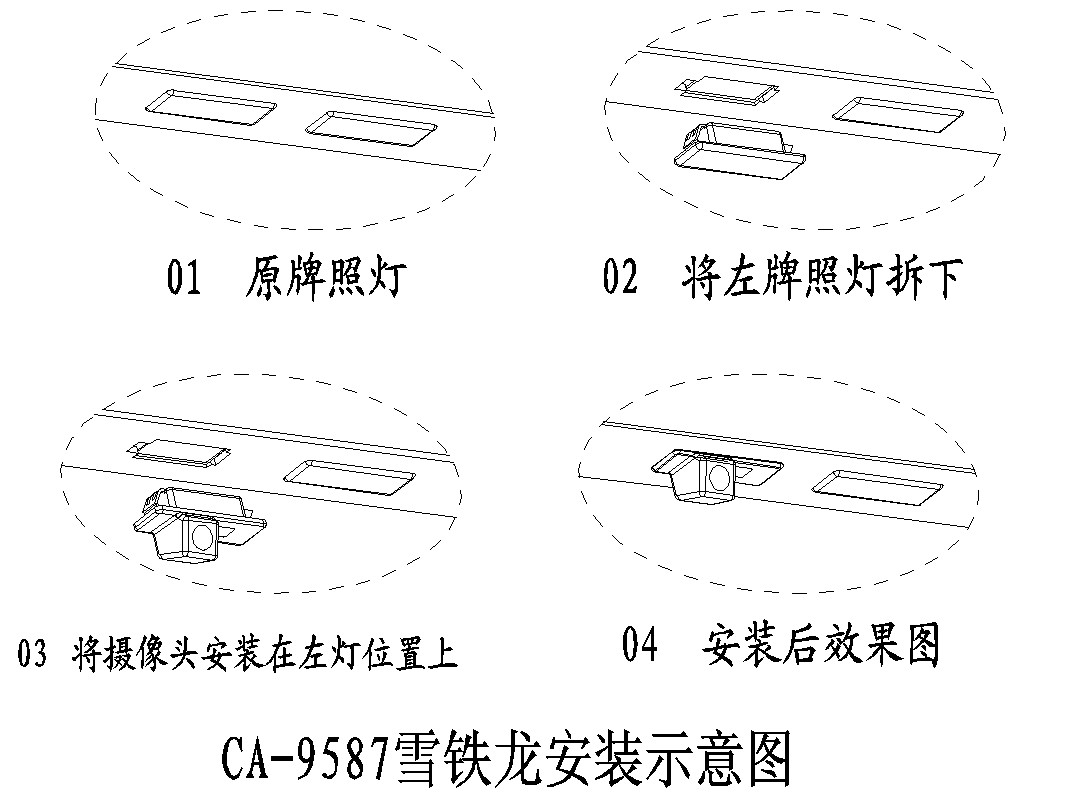 01 原牌照灯

02 将左牌照灯拆下

03 将摄像头安装在左灯位置上

04 安装后效果图

CA-9587雪铁龙安装示意图