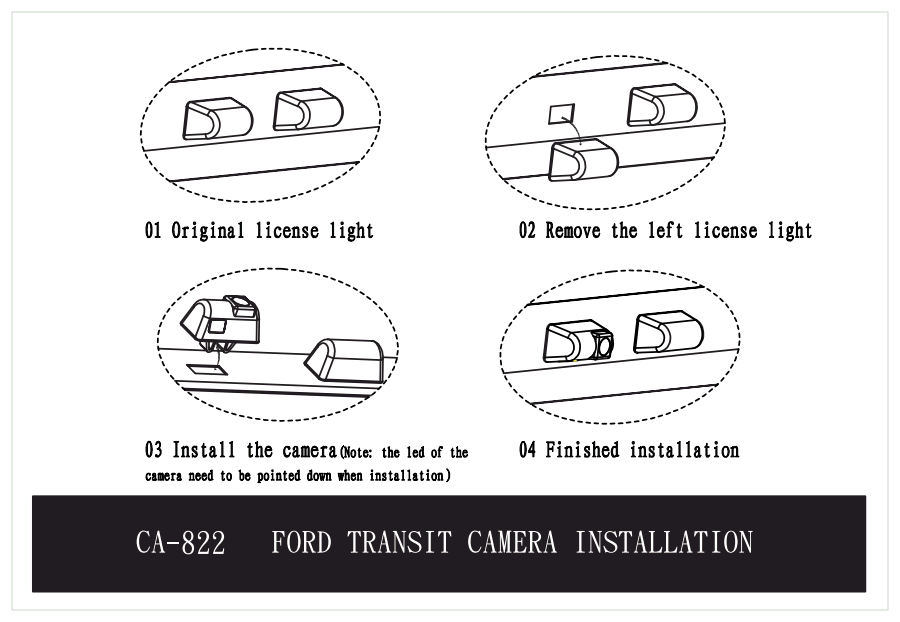 01 Original license light

02 Remove the left license light

03 Install the camera(Note: the led of the camera need to be pointed down when installation)

04 Finished installation

CA-822 FORD TRANSIT CAMERA INSTALLATION