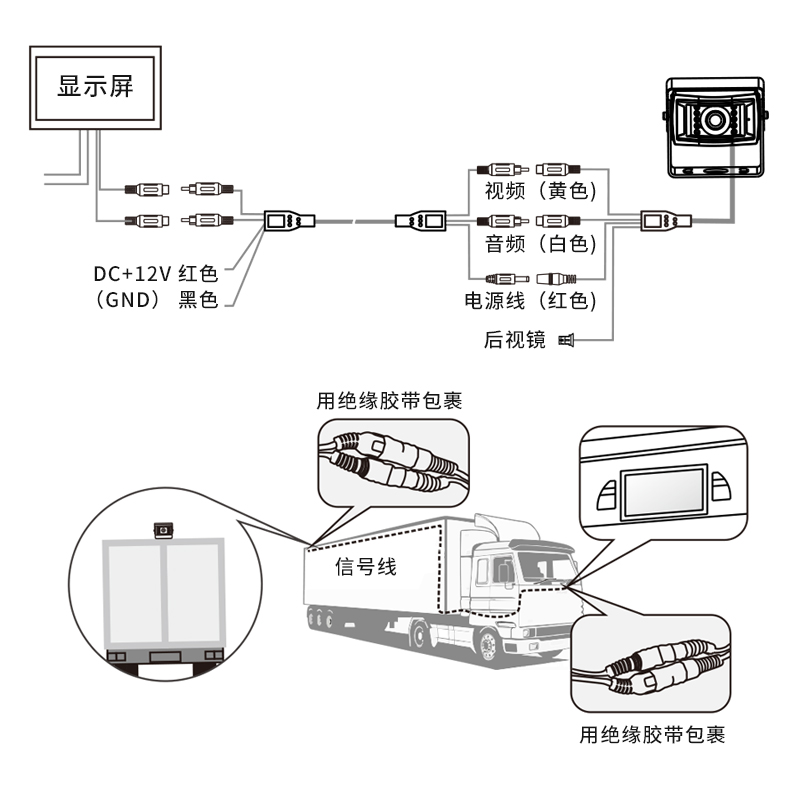 显示屏

DC+12V 红色
（GND） 黑色

视频（黄色）
音频（白色）
电源线（红色）
后视镜

用绝缘胶带包裹

信号线

用绝缘胶带包裹