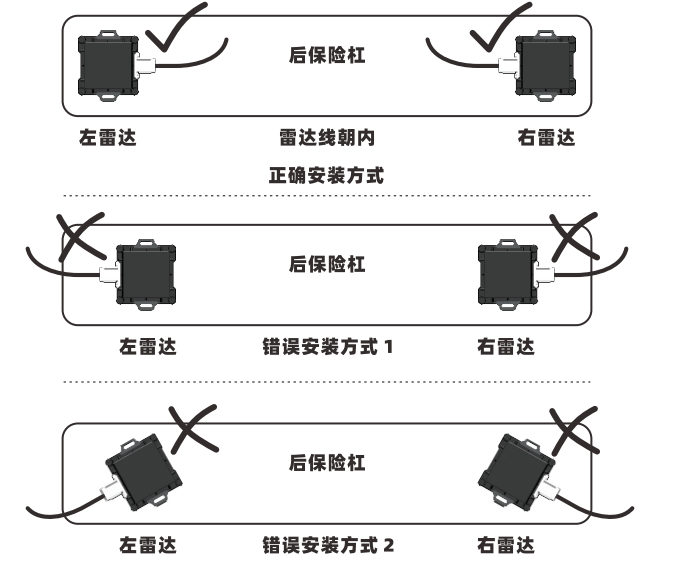 后保险杠

左雷达　雷达线朝内　右雷达

正确安装方式

后保险杠

左雷达　错误安装方式 1　右雷达

后保险杠

左雷达　错误安装方式 2　右雷达