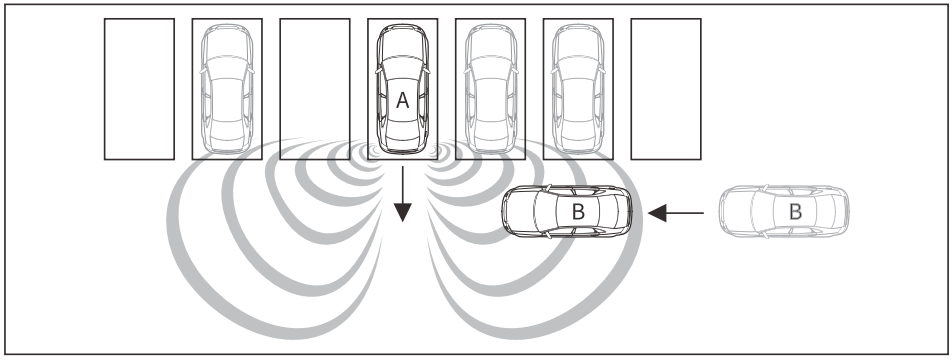 A
B
B